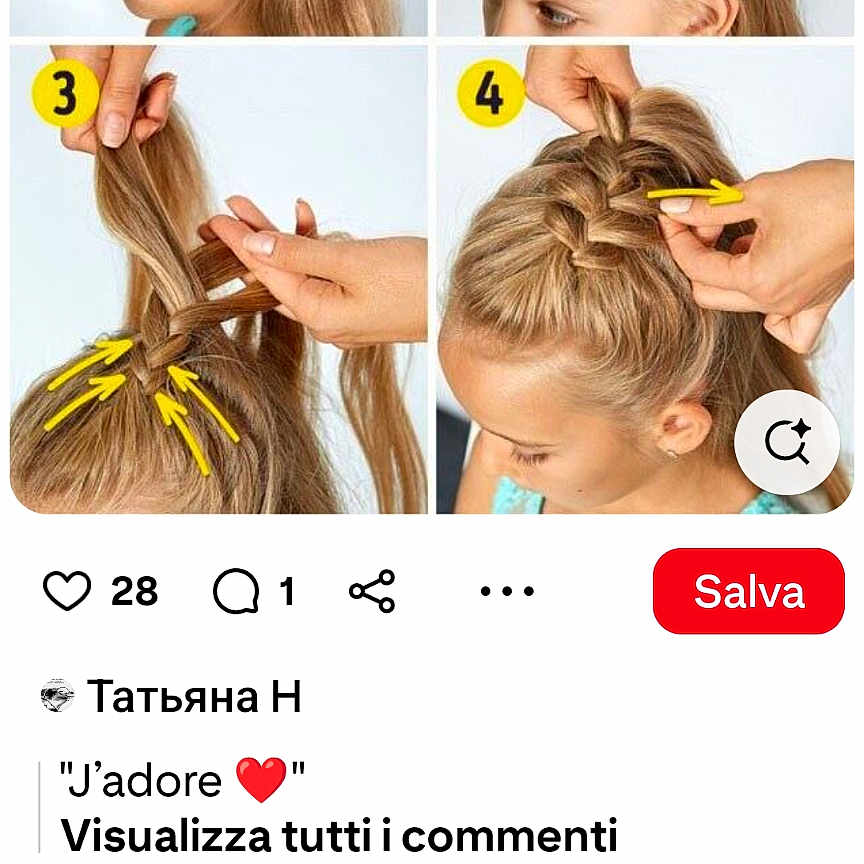 3

4

28 1

Salva

Татьяна Н

"J'adore ❤️"
Visualizza tutti i commenti